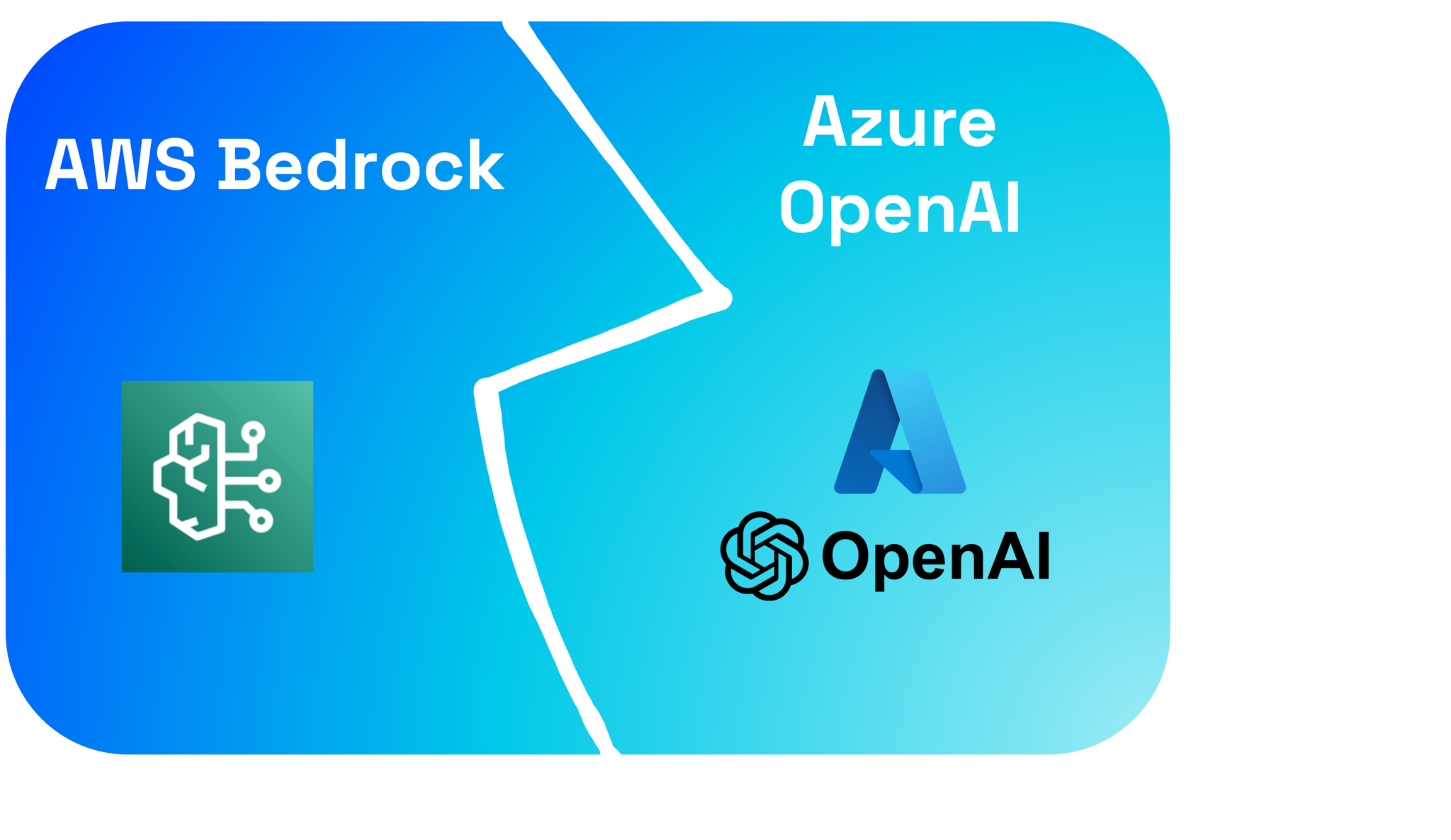 AWS Bedrock

Azure OpenAI

OpenAI